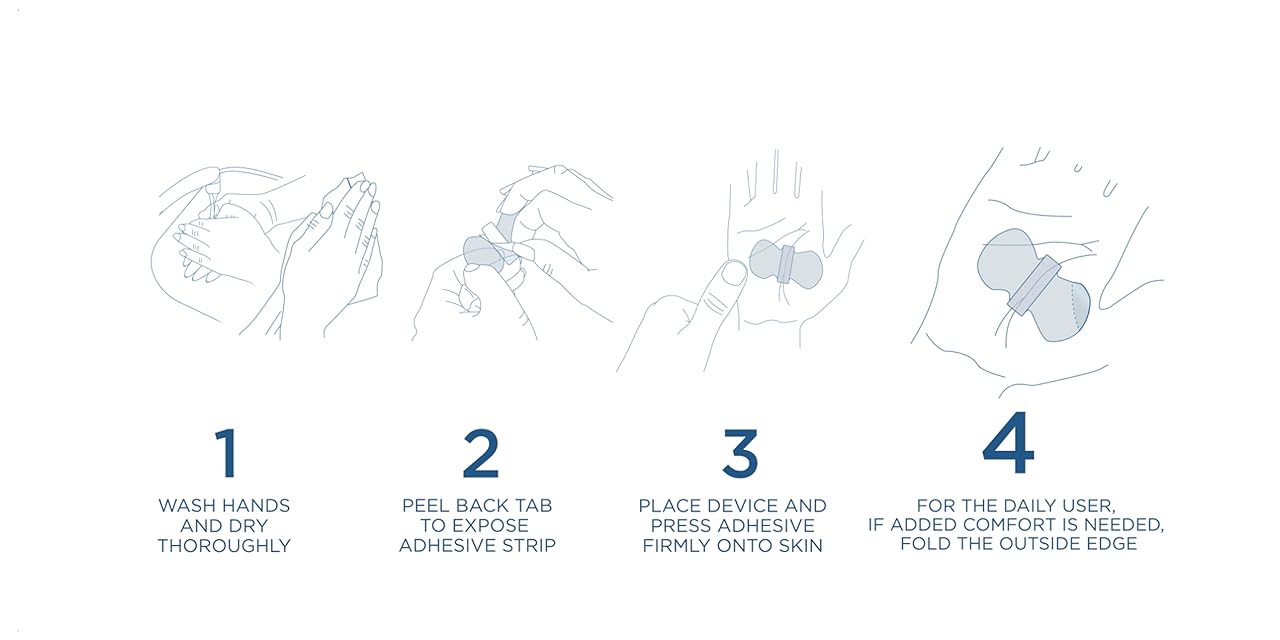 1

WASH HANDS AND DRY THOROUGHLY

2

PEEL BACK TAB TO EXPOSE ADHESIVE STRIP

3

PLACE DEVICE AND PRESS ADHESIVE FIRMLY ONTO SKIN

4

FOR THE DAILY USER, IF ADDED COMFORT IS NEEDED, FOLD THE OUTSIDE EDGE